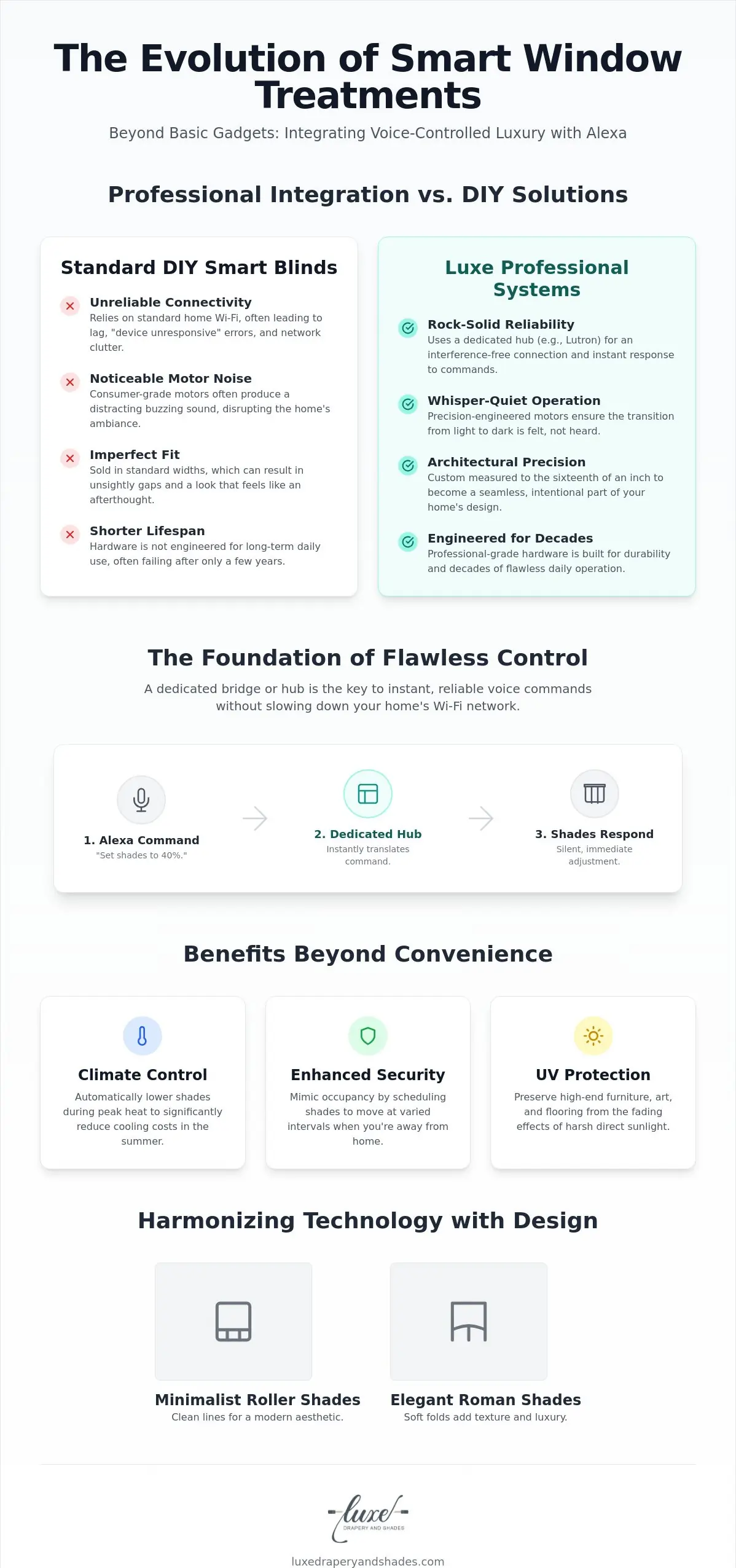 The Evolution of Smart Window Treatments

Beyond Basic Gadgets: Integrating Voice-Controlled Luxury with Alexa

Professional Integration vs. DIY Solutions

Standard DIY Smart Blinds

Unreliable Connectivity
Relies on standard home Wi-Fi, often leading to lag, "device unresponsive" errors, and network clutter.

Noticeable Motor Noise
Consumer-grade motors often produce a distracting buzzing sound, disrupting the home's ambiance.

Imperfect Fit
Sold in standard widths, which can result in unsightly gaps and a look that feels like an afterthought.

Shorter Lifespan
Hardware is not engineered for long-term daily use, often failing after only a few years.

Luxe Professional Systems

Rock-Solid Reliability
Uses a dedicated hub (e.g., Lutron) for an interference-free connection and instant response to commands.

Whisper-Quiet Operation
Precision-engineered motors ensure the transition from light to dark is felt, not heard.

Architectural Precision
Custom measured to the sixteenth of an inch to become a seamless, intentional part of your home's design.

Engineered for Decades
Professional-grade hardware is built for durability and decades of flawless daily operation.

The Foundation of Flawless Control

A dedicated bridge or hub is the key to instant, reliable voice commands without slowing down your home's Wi-Fi network.

1. Alexa Command
"Set shades to 40%."

2. Dedicated Hub
Instantly translates command.

3. Shades Respond
Silent, immediate adjustment.

Benefits Beyond Convenience

Climate Control
Automatically lower shades during peak heat to significantly reduce cooling costs in the summer.

Enhanced Security
Mimic occupancy by scheduling shades to move at varied intervals when you're away from home.

UV Protection
Preserve high-end furniture, art, and flooring from the fading effects of harsh direct sunlight.

Harmonizing Technology with Design

Minimalist Roller Shades
Clean lines for a modern aesthetic.

Elegant Roman Shades
Soft folds add texture and luxury.

luxe
DRAPERY AND SHADES

luxedraperyandshades.com